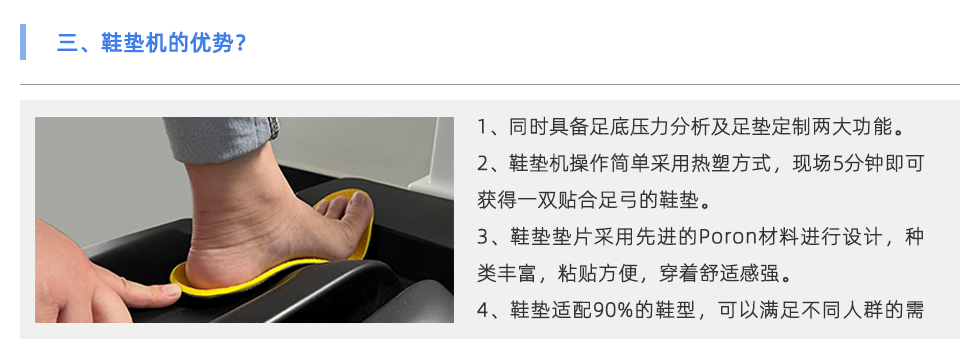 三、鞋垫机的优势？

1、同时具备足底压力分析及足垫定制两大功能。
2、鞋垫机操作简单采用热塑方式，现场5分钟即可获得一双贴合足弓的鞋垫。
3、鞋垫垫片采用先进的Poron材料进行设计，种类丰富，粘贴方便，穿着舒适感强。
4、鞋垫适配90%的鞋型，可以满足不同人群的需